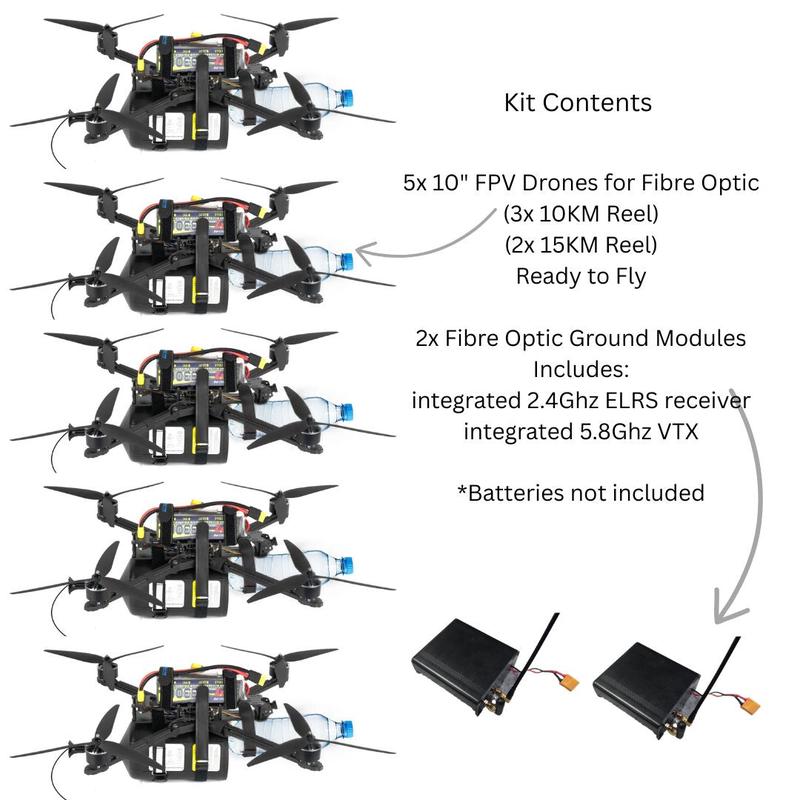 Kit Contents

5x 10" FPV Drones for Fibre Optic
(3x 10KM Reel)
(2x 15KM Reel)
Ready to Fly

2x Fibre Optic Ground Modules
Includes:
integrated 2.4Ghz ELRS receiver
integrated 5.8Ghz VTX

*Batteries not included